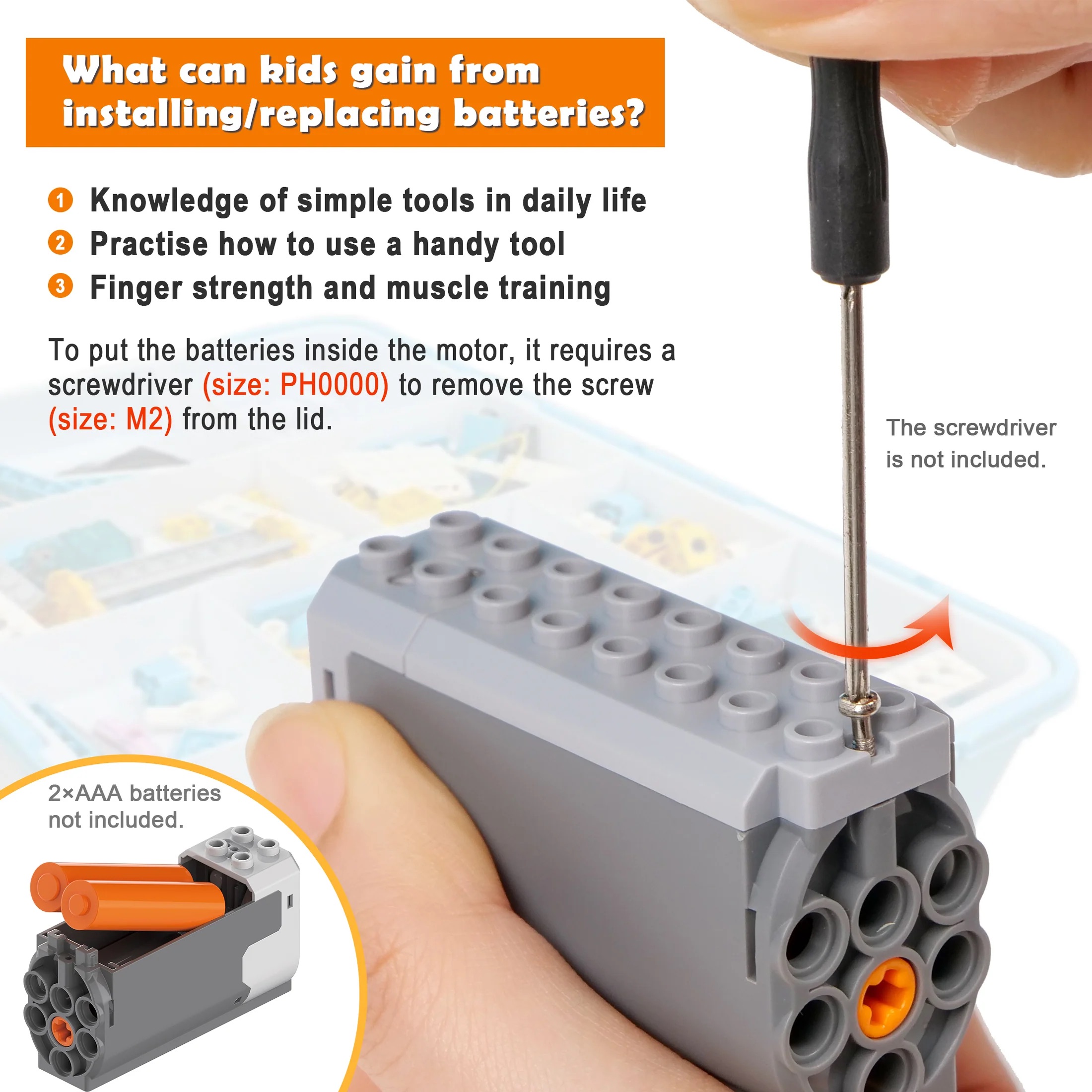 What can kids gain from installing/replacing batteries?

1 Knowledge of simple tools in daily life
2 Practise how to use a handy tool
3 Finger strength and muscle training

To put the batteries inside the motor, it requires a screwdriver (size: PH0000) to remove the screw (size: M2) from the lid.

The screwdriver is not included.

2×AAA batteries not included.